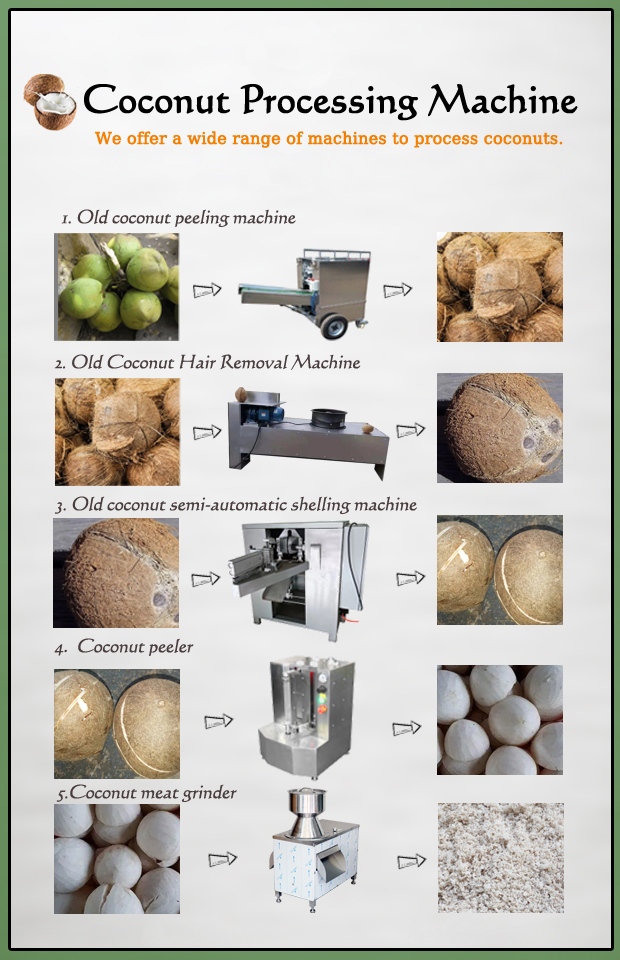 Coconut Processing Machine

We offer a wide range of machines to process coconuts.

1. Old coconut peeling machine

2. Old Coconut Hair Removal Machine

3. Old coconut semi-automatic shelling machine

4. Coconut peeler

5.Coconut meat grinder