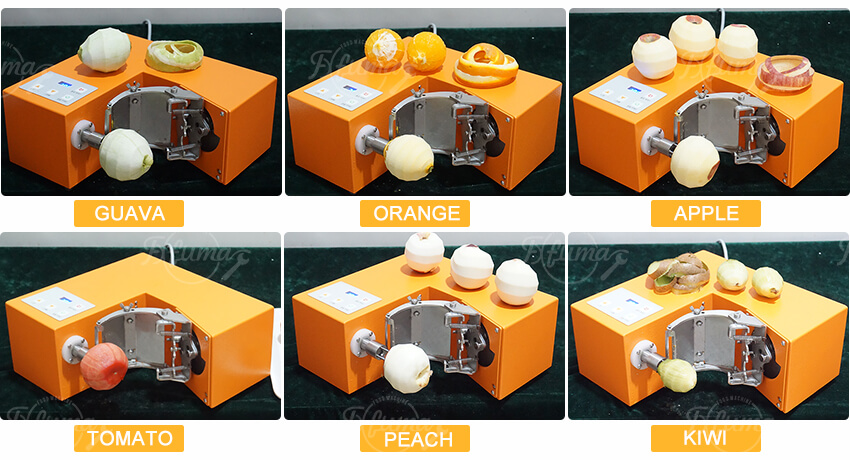 GUAVA

ORANGE

APPLE

TOMATO

PEACH

KIWI